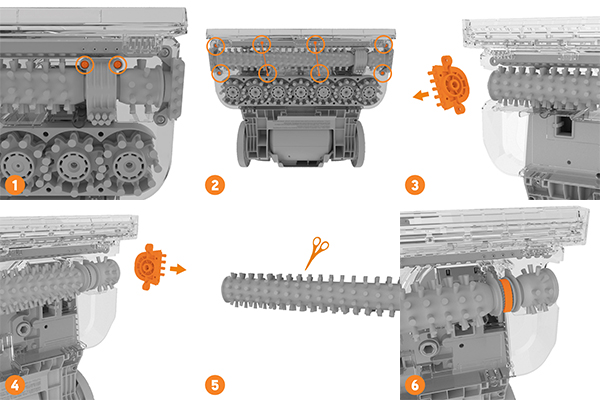 1

2

3

4

5

6