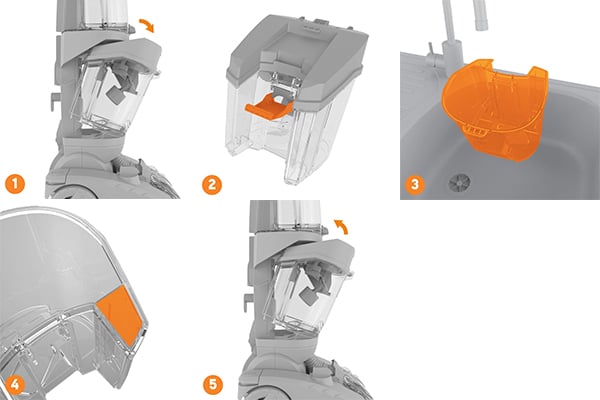 1

2

3

4

5